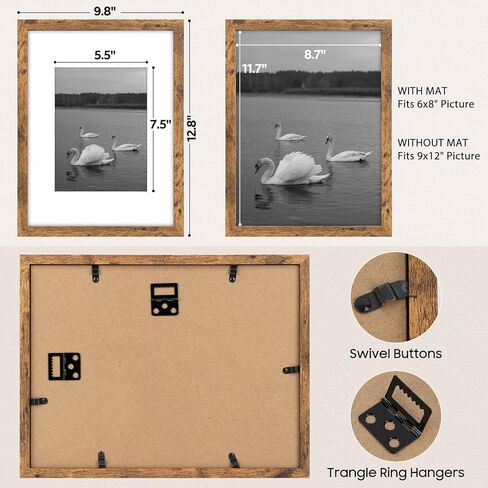 9.8"

5.5"

7.5"

12.8"

8.7"

11.7"

WITH MAT
Fits 6x8" Picture

WITHOUT MAT
Fits 9x12" Picture

Swivel Buttons

Trangle Ring Hangers