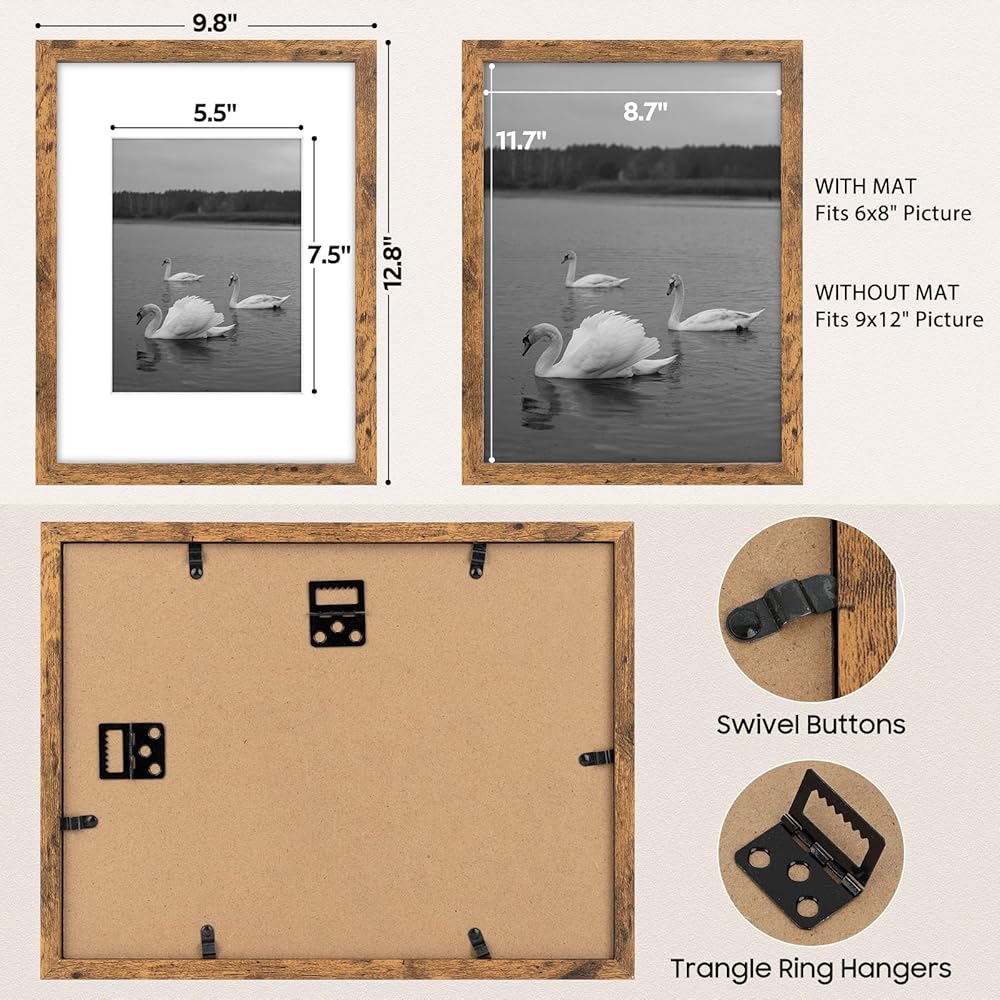 9.8"

5.5"

7.5"

12.8"

8.7"

11.7"

WITH MAT
Fits 6x8" Picture

WITHOUT MAT
Fits 9x12" Picture

Swivel Buttons

Trangle Ring Hangers