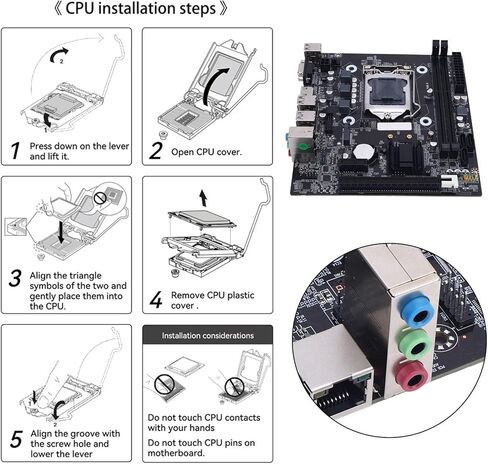 《 CPU installation steps 》

2

1

1 Press down on the lever and lift it.

2 Open CPU cover.

3 Align the triangle symbols of the two and gently place them into the CPU.

4 Remove CPU plastic cover .

1

2

5 Align the groove with the screw hole and lower the lever

Installation considerations

Do not touch CPU contacts with your hands

Do not touch CPU pins on motherboard.