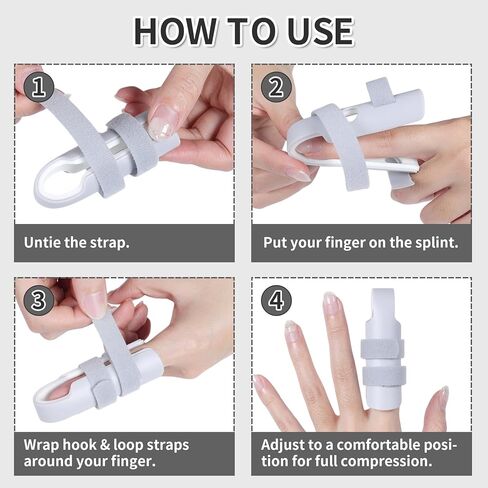 HOW TO USE

1

Untie the strap.

2

Put your finger on the splint.

3

Wrap hook & loop straps around your finger.

4

Adjust to a comfortable position for full compression.