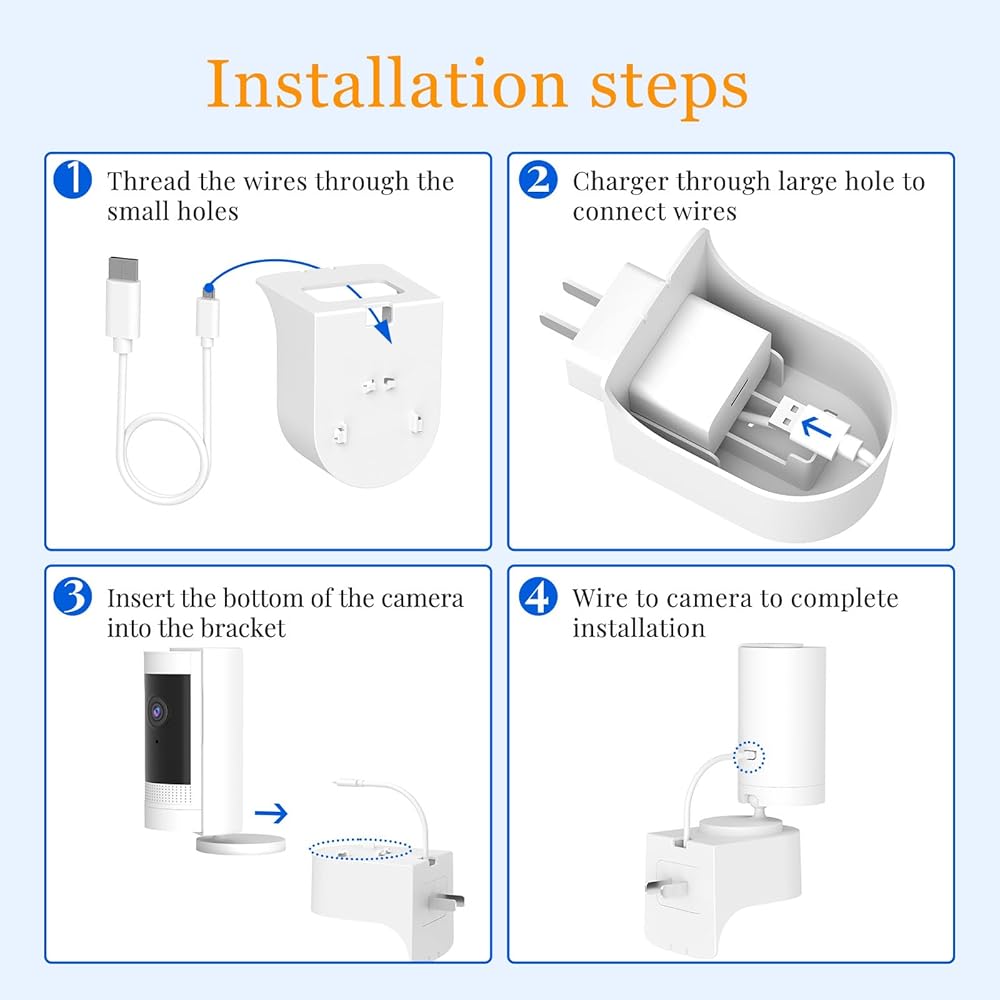 Installation steps

1 Thread the wires through the small holes

2 Charger through large hole to connect wires

3 Insert the bottom of the camera into the bracket

4 Wire to camera to complete installation