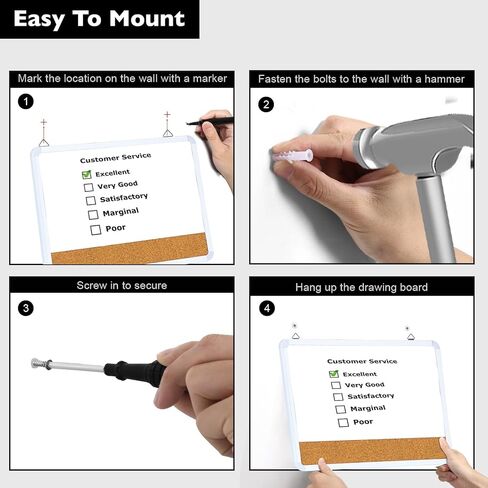 Easy To Mount

Mark the location on the wall with a marker

1

Customer Service
Excellent
Very Good
Satisfactory
Marginal
Poor

Fasten the bolts to the wall with a hammer

2

Screw in to secure

3

Hang up the drawing board

4

Customer Service
Excellent
Very Good
Satisfactory
Marginal
Poor