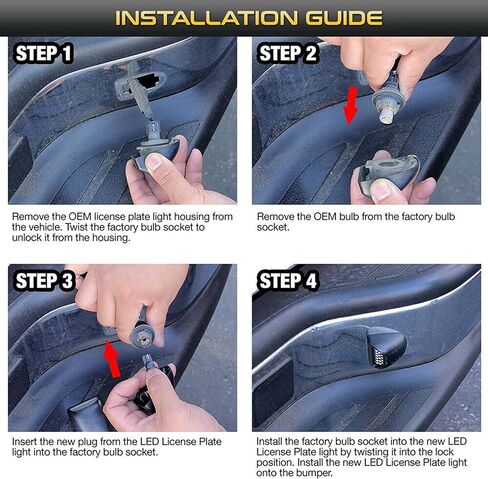 INSTALLATION GUIDE

STEP 1

Remove the OEM license plate light housing from the vehicle. Twist the factory bulb socket to unlock it from the housing.

STEP 2

Remove the OEM bulb from the factory bulb socket.

STEP 3

Insert the new plug from the LED License Plate light into the factory bulb socket.

STEP 4

Install the factory bulb socket into the new LED License Plate light by twisting it into the lock position. Install the new LED License Plate light onto the bumper.