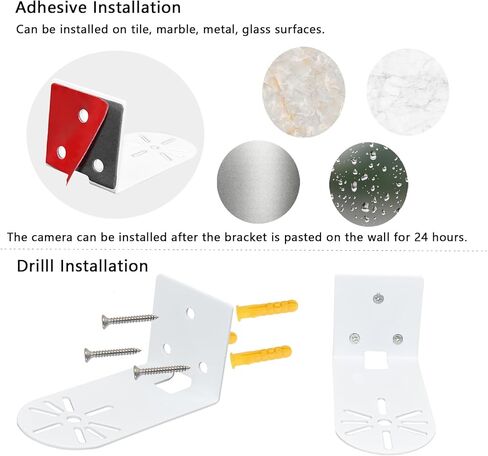 Adhesive Installation

Can be installed on tile, marble, metal, glass surfaces.

The camera can be installed after the bracket is pasted on the wall for 24 hours.

Drilll Installation