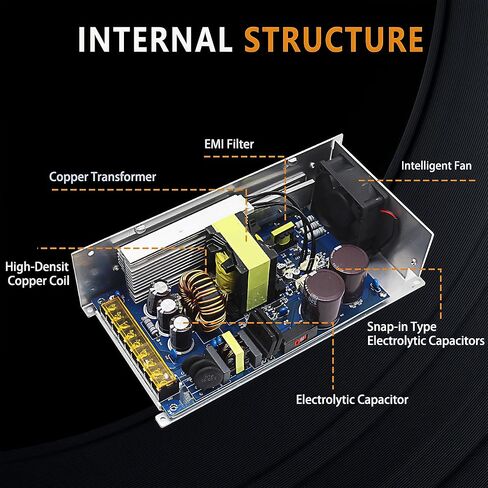 INTERNAL STRUCTURE

EMI Filter

Copper Transformer

Intelligent Fan

High-Densit Copper Coil

Snap-in Type Electrolytic Capacitors

Electrolytic Capacitor