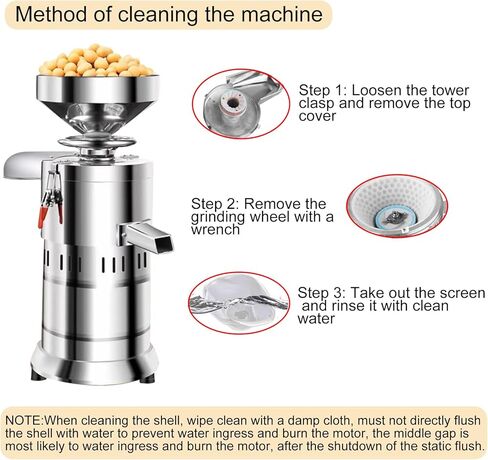 Method of cleaning the machine

Step 1: Loosen the tower clasp and remove the top cover

Step 2: Remove the grinding wheel with a wrench

Step 3: Take out the screen and rinse it with clean water

NOTE:When cleaning the shell, wipe clean with a damp cloth, must not directly flush the shell with water to prevent water ingress and burn the motor, the middle gap is most likely to water ingress and burn the motor, after the shutdown of the static flush.