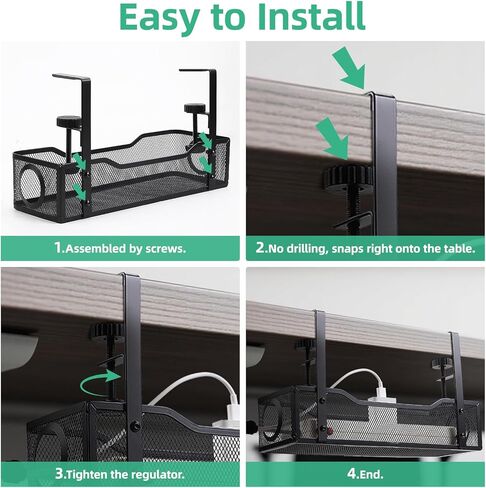 Easy to Install

1.Assembled by screws.

2.No drilling, snaps right onto the table.

3.Tighten the regulator.

4.End.