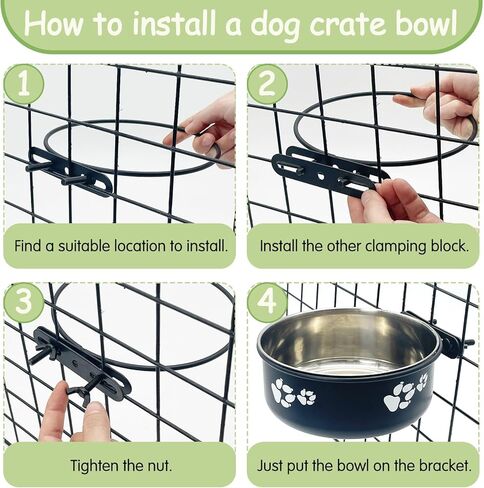 How to install a dog crate bowl

1

Find a suitable location to install.

2

Install the other clamping block.

3

Tighten the nut.

4

Just put the bowl on the bracket.