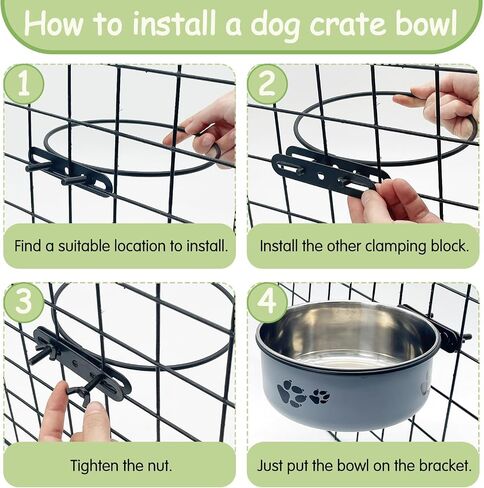 How to install a dog crate bowl

1

Find a suitable location to install.

2

Install the other clamping block.

3

Tighten the nut.

4

Just put the bowl on the bracket.