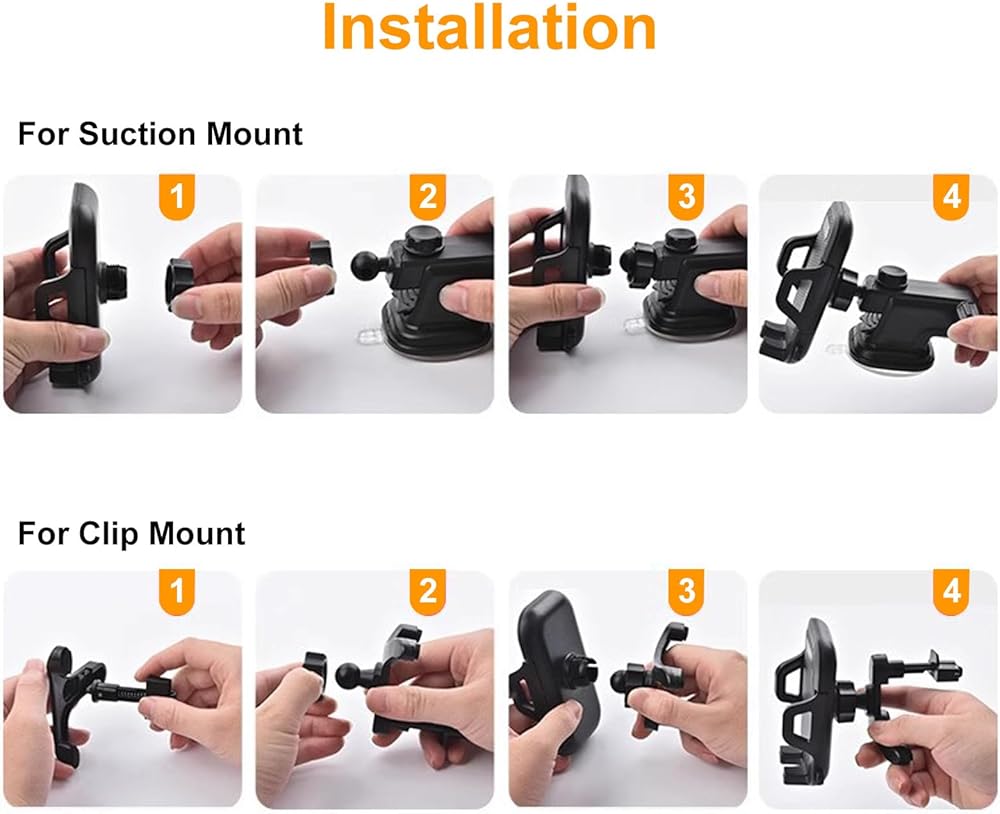 Installation

For Suction Mount

1

2

3

4

For Clip Mount

1

2

3

4