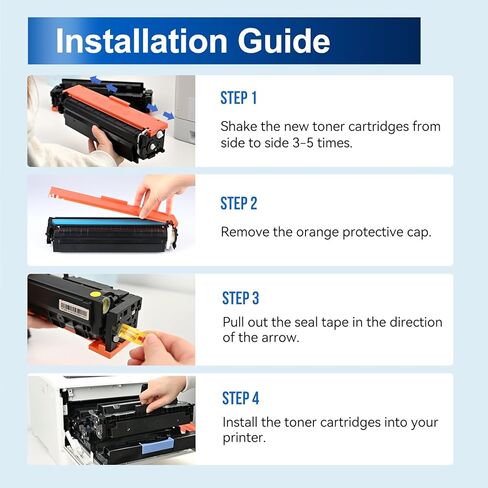 Installation Guide

STEP 1

Shake the new toner cartridges from side to side 3-5 times.

STEP 2

Remove the orange protective cap.

STEP 3

Pull out the seal tape in the direction of the arrow.

STEP 4

Install the toner cartridges into your printer.