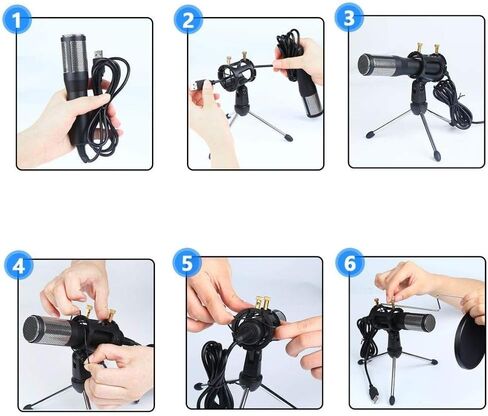 1
2
3
4
5
6