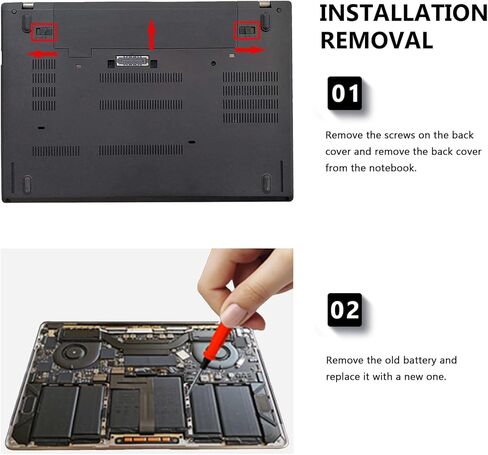 INSTALLATION
REMOVAL

01

Remove the screws on the back cover and remove the back cover from the notebook.

02

Remove the old battery and replace it with a new one.