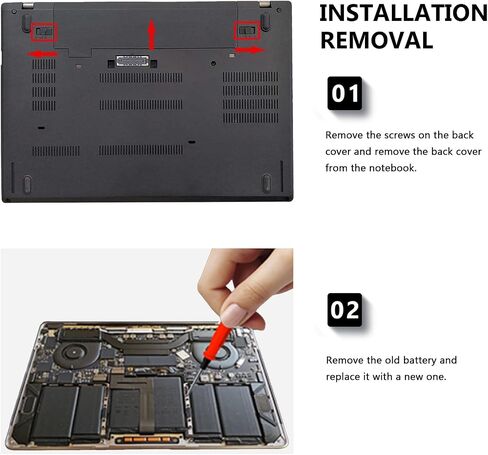 INSTALLATION REMOVAL

01

Remove the screws on the back cover and remove the back cover from the notebook.

02

Remove the old battery and replace it with a new one.