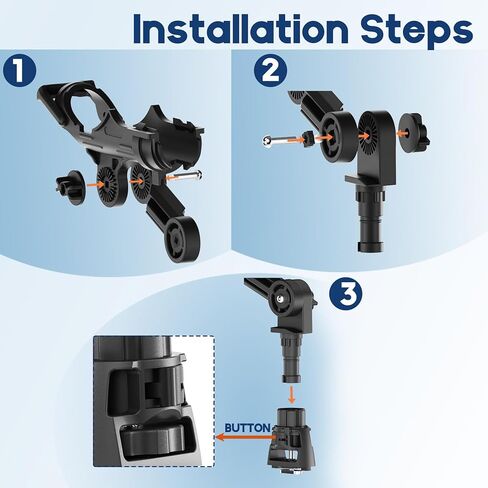 Installation Steps

1

2

3

BUTTON