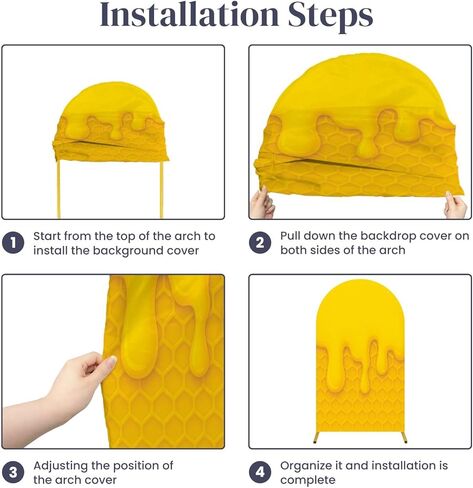 Installation Steps

1 Start from the top of the arch to install the background cover

2 Pull down the backdrop cover on both sides of the arch

3 Adjusting the position of the arch cover

4 Organize it and installation is complete