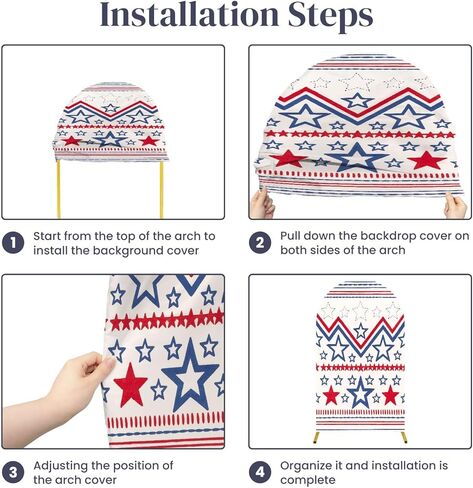 Installation Steps

1 Start from the top of the arch to install the background cover

2 Pull down the backdrop cover on both sides of the arch

3 Adjusting the position of the arch cover

4 Organize it and installation is complete