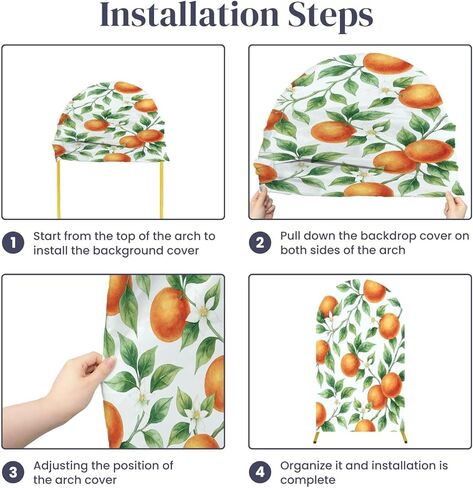 Installation Steps

1 Start from the top of the arch to install the background cover

2 Pull down the backdrop cover on both sides of the arch

3 Adjusting the position of the arch cover

4 Organize it and installation is complete