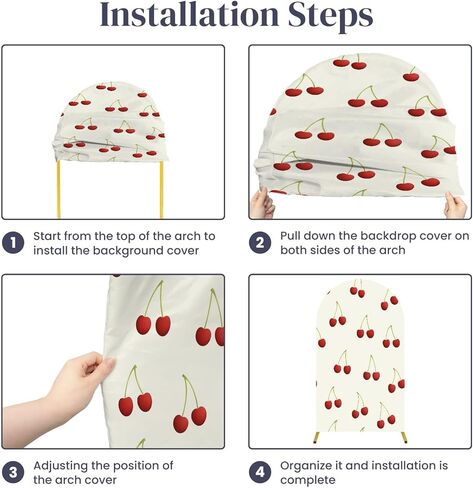 Installation Steps

1 Start from the top of the arch to install the background cover

2 Pull down the backdrop cover on both sides of the arch

3 Adjusting the position of the arch cover

4 Organize it and installation is complete