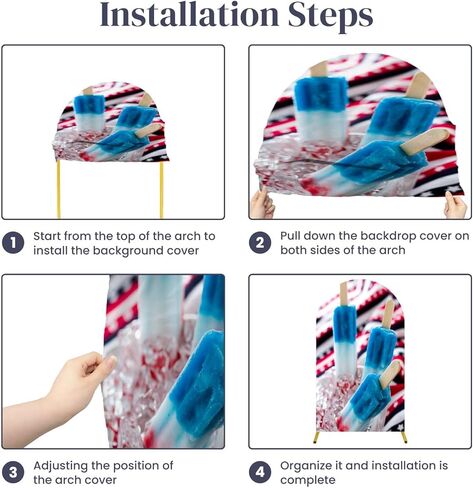 Installation Steps

1 Start from the top of the arch to install the background cover

2 Pull down the backdrop cover on both sides of the arch

3 Adjusting the position of the arch cover

4 Organize it and installation is complete