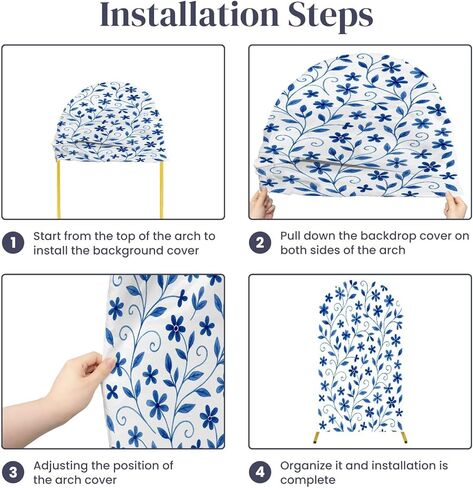 Installation Steps

1 Start from the top of the arch to install the background cover

2 Pull down the backdrop cover on both sides of the arch

3 Adjusting the position of the arch cover

4 Organize it and installation is complete