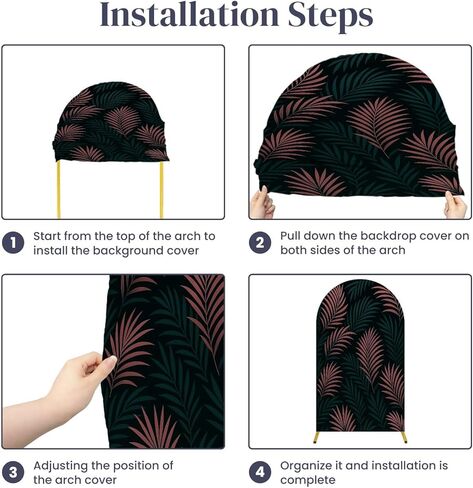 Installation Steps

1 Start from the top of the arch to install the background cover

2 Pull down the backdrop cover on both sides of the arch

3 Adjusting the position of the arch cover

4 Organize it and installation is complete