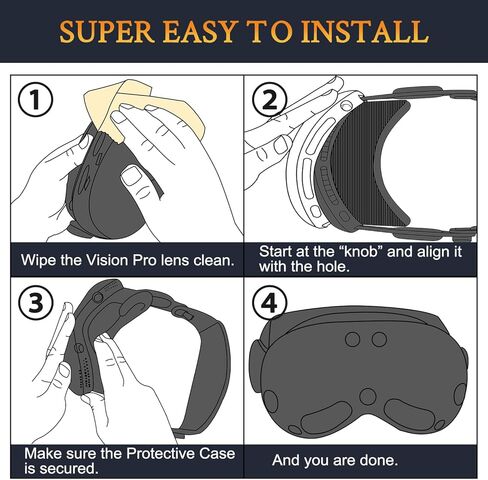 SUPER EASY TO INSTALL

①

Wipe the Vision Pro lens clean.

②

Start at the “knob” and align it with the hole.

③

Make sure the Protective Case is secured.

④

And you are done.