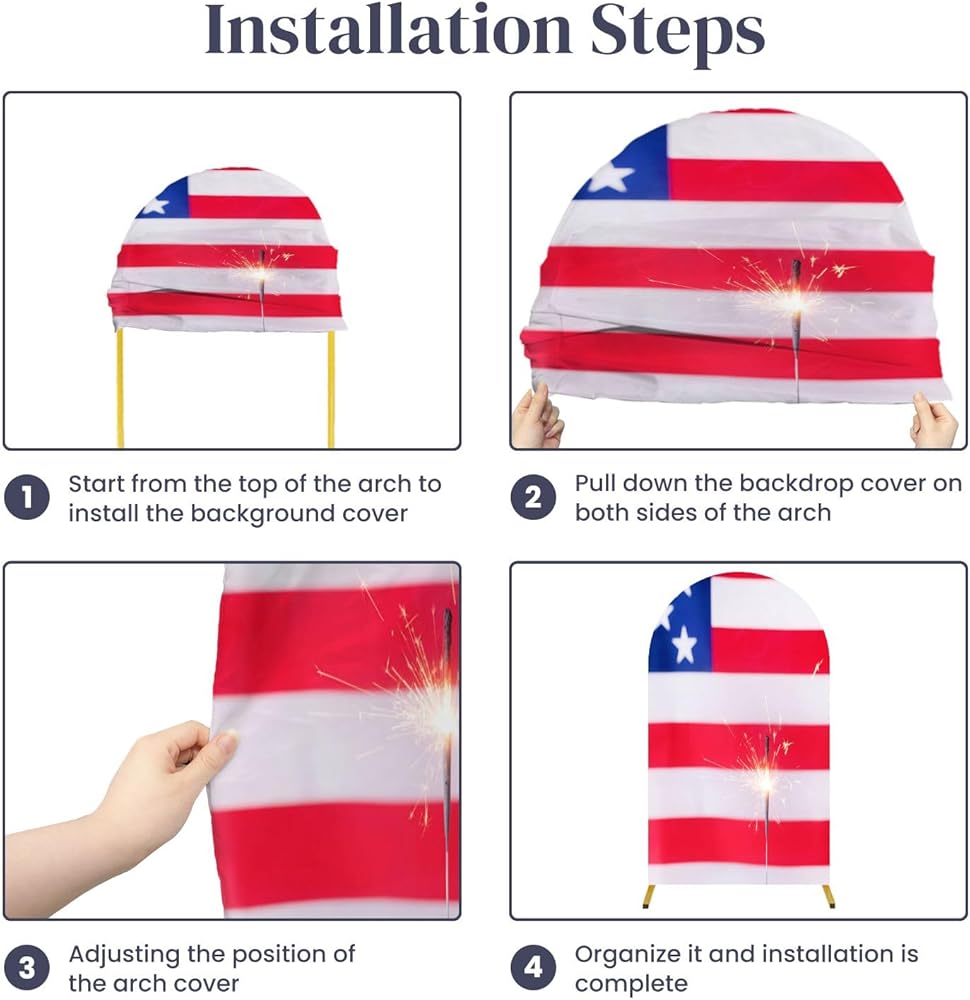 Installation Steps

1 Start from the top of the arch to install the background cover

2 Pull down the backdrop cover on both sides of the arch

3 Adjusting the position of the arch cover

4 Organize it and installation is complete