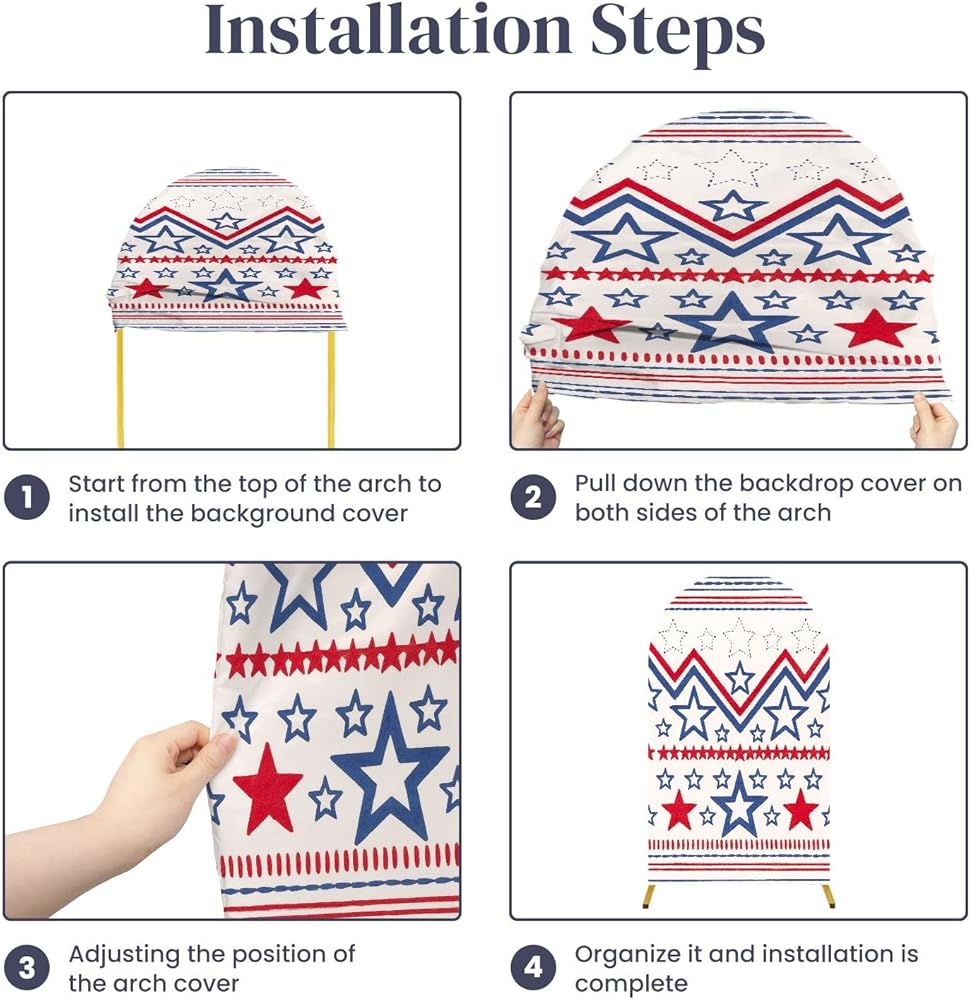 Installation Steps

1 Start from the top of the arch to install the background cover

2 Pull down the backdrop cover on both sides of the arch

3 Adjusting the position of the arch cover

4 Organize it and installation is complete