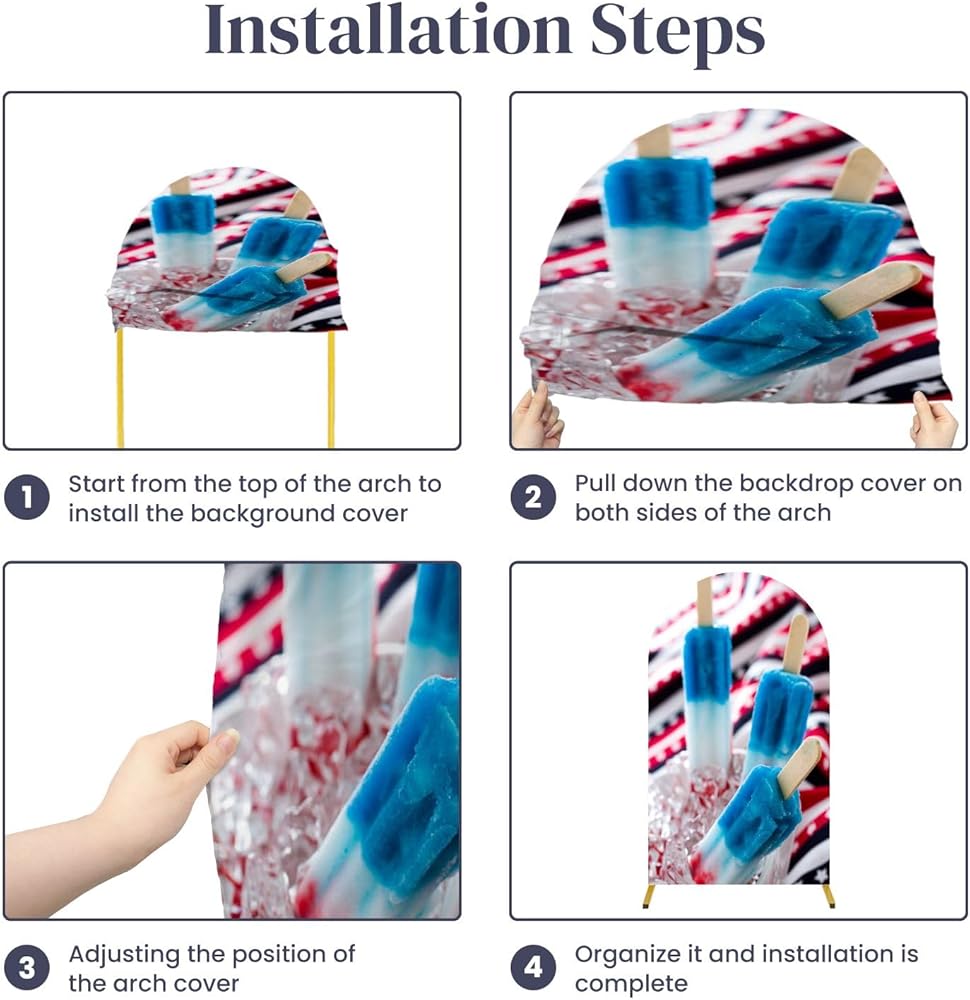 Installation Steps

1 Start from the top of the arch to install the background cover

2 Pull down the backdrop cover on both sides of the arch

3 Adjusting the position of the arch cover

4 Organize it and installation is complete