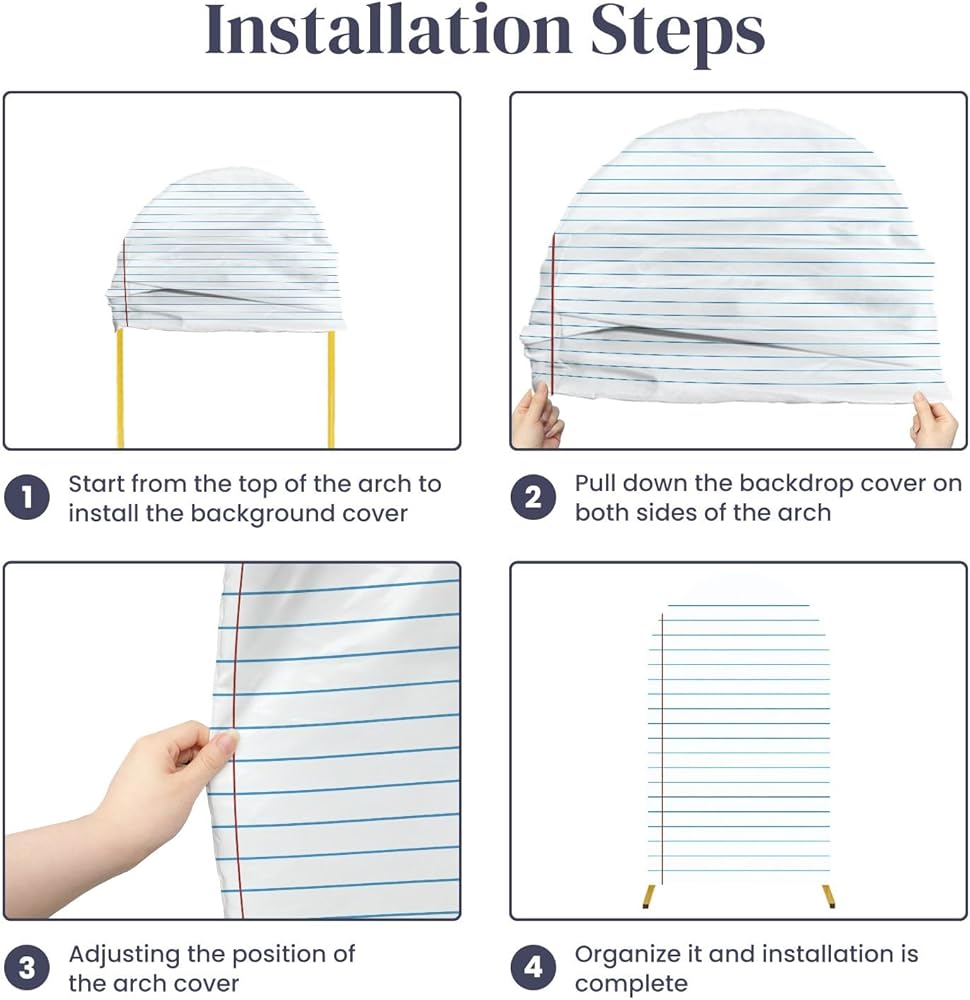 Installation Steps

1 Start from the top of the arch to install the background cover

2 Pull down the backdrop cover on both sides of the arch

3 Adjusting the position of the arch cover

4 Organize it and installation is complete