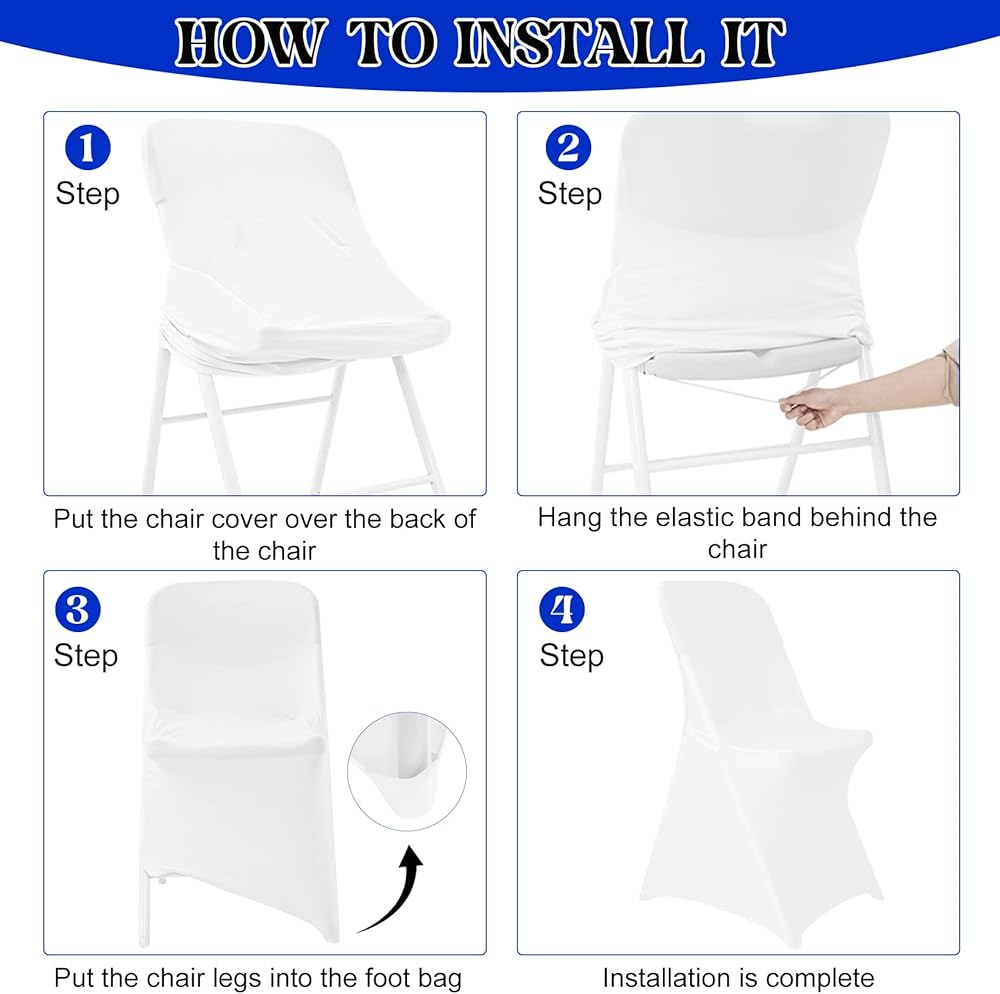 HOW TO INSTALL IT

1
Step

Put the chair cover over the back of the chair

2
Step

Hang the elastic band behind the chair

3
Step

Put the chair legs into the foot bag

4
Step

Installation is complete