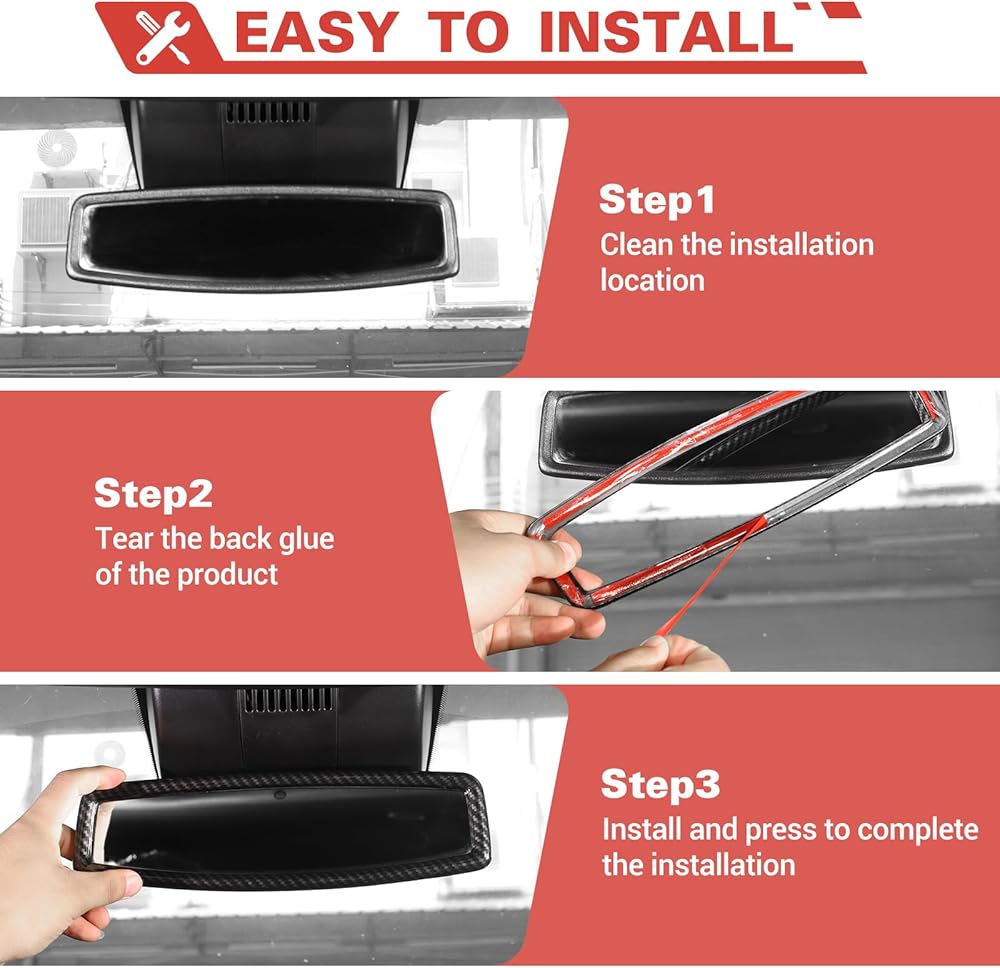 EASY TO INSTALL

Step1
Clean the installation location

Step2
Tear the back glue of the product

Step3
Install and press to complete the installation