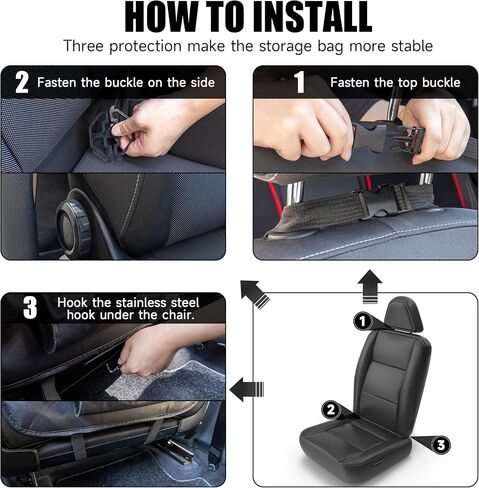 HOW TO INSTALL

Three protection make the storage bag more stable

2 Fasten the buckle on the side

1 Fasten the top buckle

3 Hook the stainless steel hook under the chair.

1

2

3