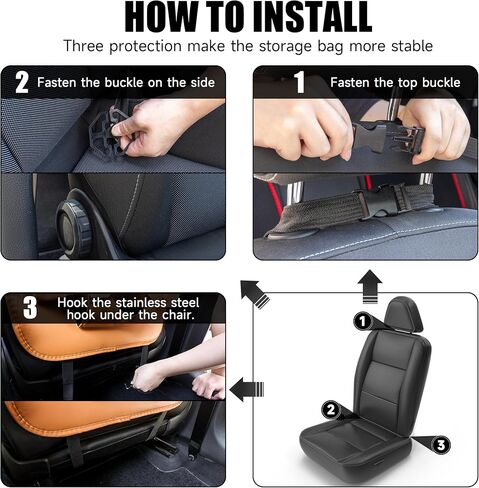 HOW TO INSTALL

Three protection make the storage bag more stable

2 Fasten the buckle on the side

1 Fasten the top buckle

3 Hook the stainless steel hook under the chair.

1

2

3