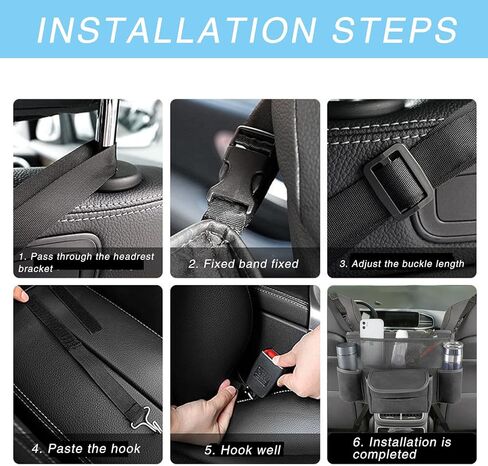 INSTALLATION STEPS

1. Pass through the headrest bracket

2. Fixed band fixed

3. Adjust the buckle length

4. Paste the hook

5. Hook well

6. Installation is completed