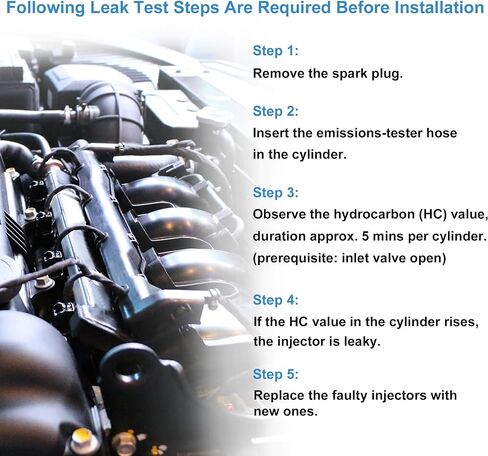 Following Leak Test Steps Are Required Before Installation

Step 1:
Remove the spark plug.

Step 2:
Insert the emissions-tester hose in the cylinder.

Step 3:
Observe the hydrocarbon (HC) value, duration approx. 5 mins per cylinder. (prerequisite: inlet valve open)

Step 4:
If the HC value in the cylinder rises, the injector is leaky.

Step 5:
Replace the faulty injectors with new ones.