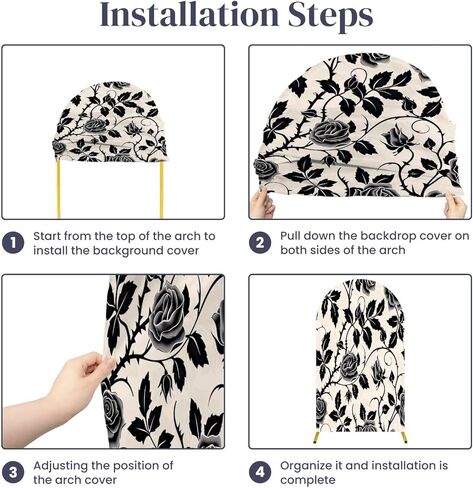 Installation Steps

1 Start from the top of the arch to install the background cover

2 Pull down the backdrop cover on both sides of the arch

3 Adjusting the position of the arch cover

4 Organize it and installation is complete