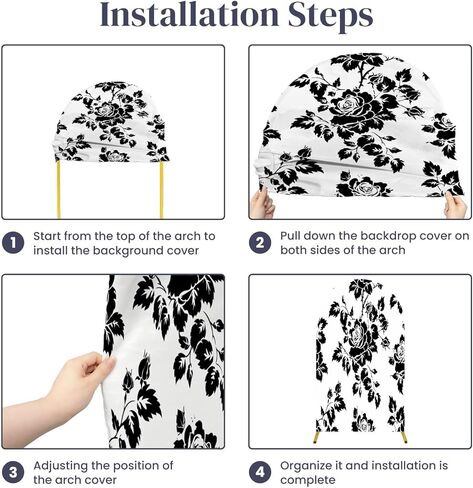 Installation Steps

1 Start from the top of the arch to install the background cover

2 Pull down the backdrop cover on both sides of the arch

3 Adjusting the position of the arch cover

4 Organize it and installation is complete