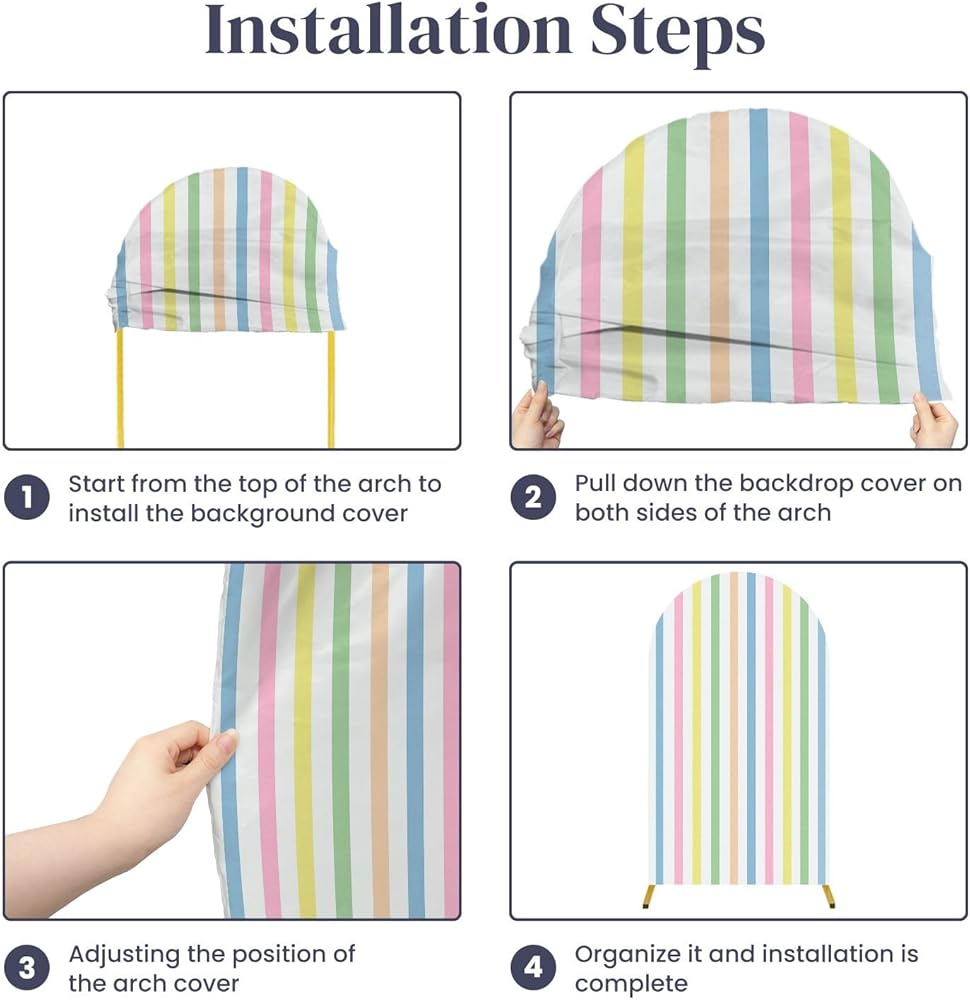 Installation Steps

1 Start from the top of the arch to install the background cover

2 Pull down the backdrop cover on both sides of the arch

3 Adjusting the position of the arch cover

4 Organize it and installation is complete