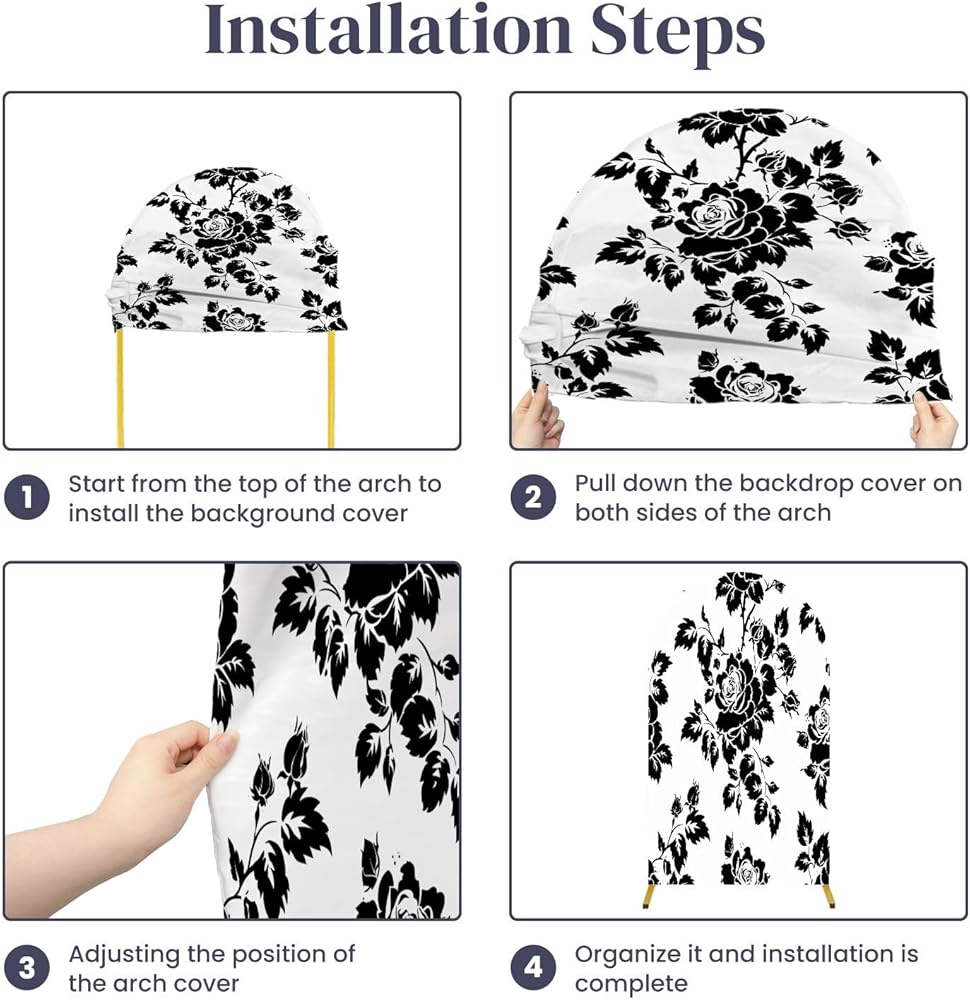 Installation Steps

1 Start from the top of the arch to install the background cover

2 Pull down the backdrop cover on both sides of the arch

3 Adjusting the position of the arch cover

4 Organize it and installation is complete