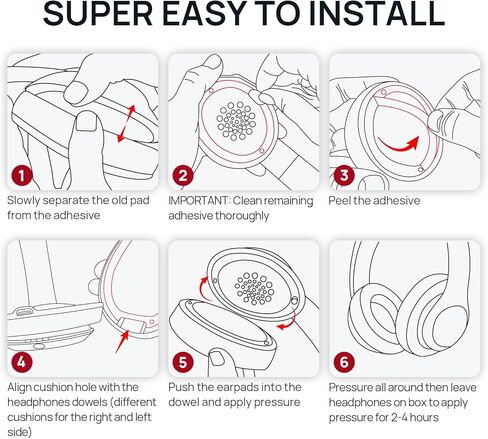 SUPER EASY TO INSTALL

1
Slowly separate the old pad from the adhesive

2
IMPORTANT: Clean remaining adhesive thoroughly

3
Peel the adhesive

4
Align cushion hole with the headphones dowels (different cushions for the right and left side)

5
Push the earpads into the dowel and apply pressure

6
Pressure all around then leave headphones on box to apply pressure for 2-4 hours