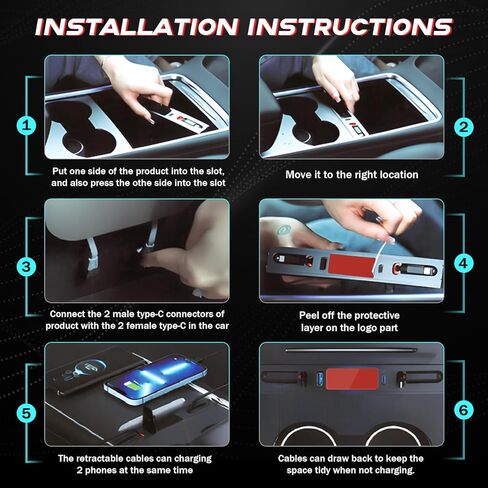 INSTALLATION INSTRUCTIONS

1

Put one side of the product into the slot, and also press the othe side into the slot

2

Move it to the right location

3

Connect the 2 male type-C connectors of product with the 2 female type-C in the car

4

Peel off the protective layer on the logo part

5

The retractable cables can charging 2 phones at the same time

6

Cables can draw back to keep the space tidy when not charging.