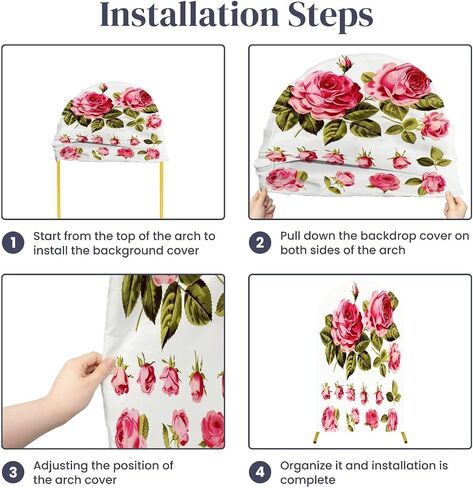 Installation Steps

1 Start from the top of the arch to install the background cover

2 Pull down the backdrop cover on both sides of the arch

3 Adjusting the position of the arch cover

4 Organize it and installation is complete