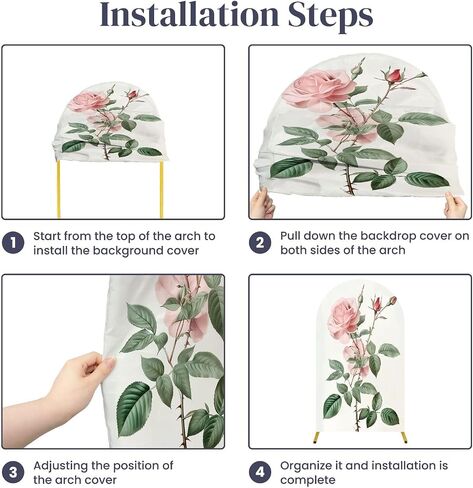 Installation Steps

1 Start from the top of the arch to install the background cover

2 Pull down the backdrop cover on both sides of the arch

3 Adjusting the position of the arch cover

4 Organize it and installation is complete