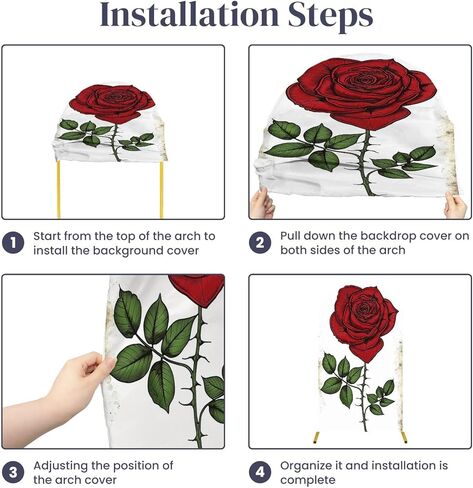 Installation Steps

1 Start from the top of the arch to install the background cover

2 Pull down the backdrop cover on both sides of the arch

3 Adjusting the position of the arch cover

4 Organize it and installation is complete