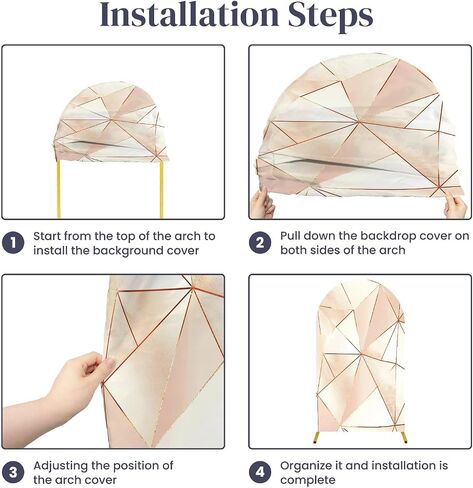 Installation Steps

1 Start from the top of the arch to install the background cover

2 Pull down the backdrop cover on both sides of the arch

3 Adjusting the position of the arch cover

4 Organize it and installation is complete