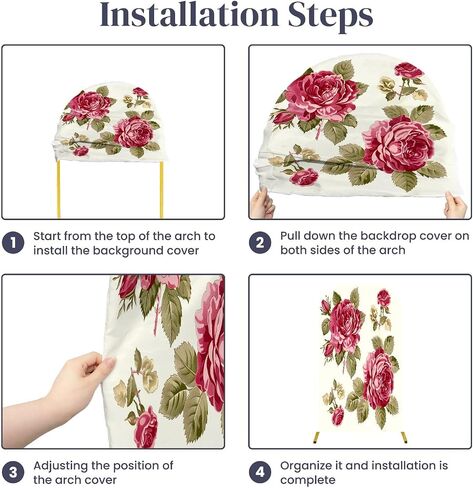 Installation Steps

1 Start from the top of the arch to install the background cover

2 Pull down the backdrop cover on both sides of the arch

3 Adjusting the position of the arch cover

4 Organize it and installation is complete