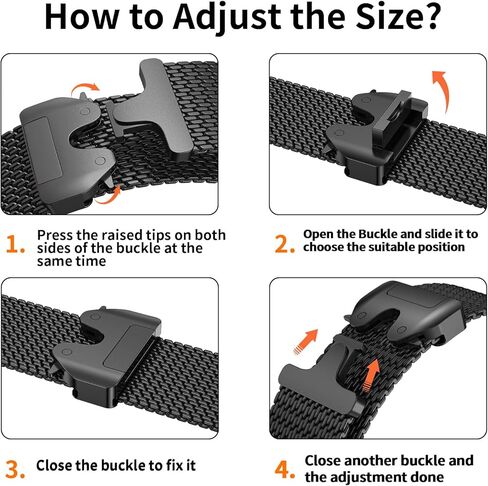 How to Adjust the Size?

1. Press the raised tips on both sides of the buckle at the same time

2. Open the Buckle and slide it to choose the suitable position

3. Close the buckle to fix it

4. Close another buckle and the adjustment done