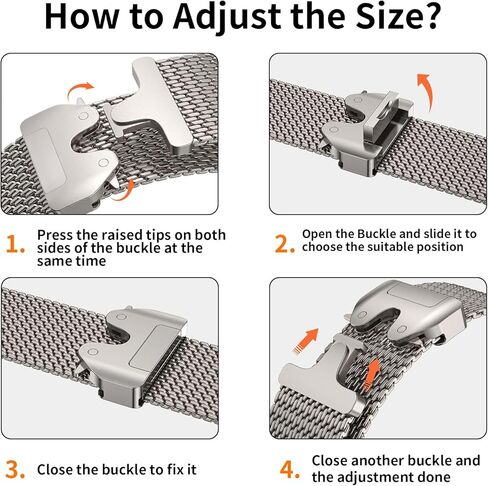 How to Adjust the Size?

1. Press the raised tips on both sides of the buckle at the same time

2. Open the Buckle and slide it to choose the suitable position

3. Close the buckle to fix it

4. Close another buckle and the adjustment done